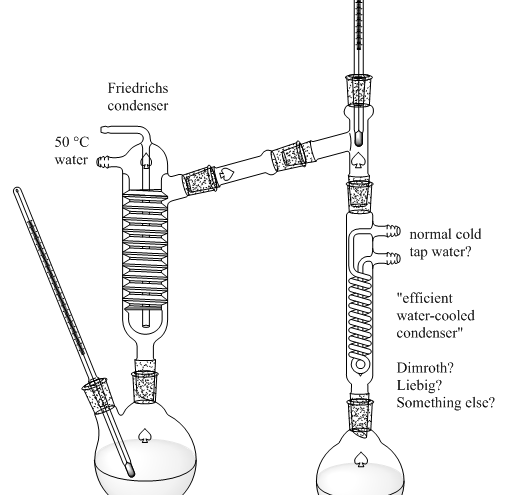 Friedrichs condenser

50 °C water

normal cold tap water?

"efficient water-cooled condenser"

Dimroth?
Liebig?
Something else?